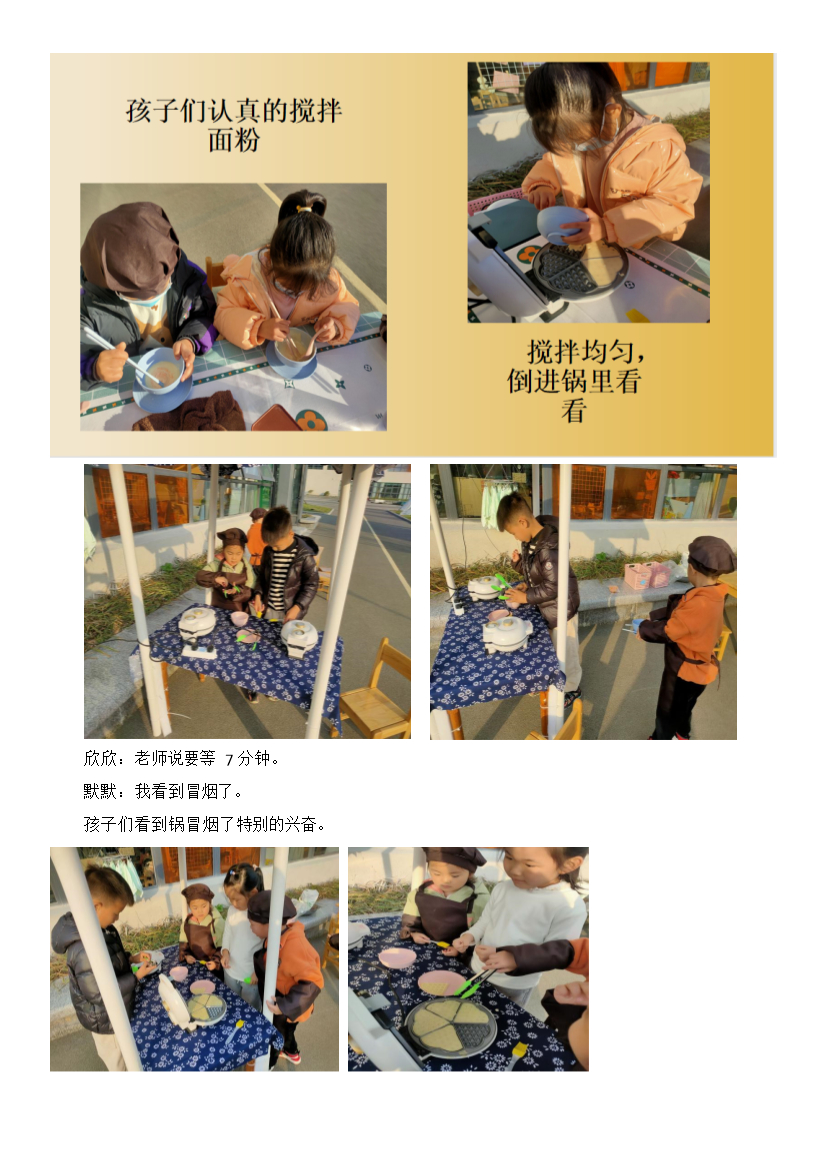 孩子们认真的搅拌面粉

搅拌均匀，倒进锅里看看

欣欣：老师说要等 7 分钟。

默默：我看到冒烟了。

孩子们看到锅冒烟了特别的兴奋。